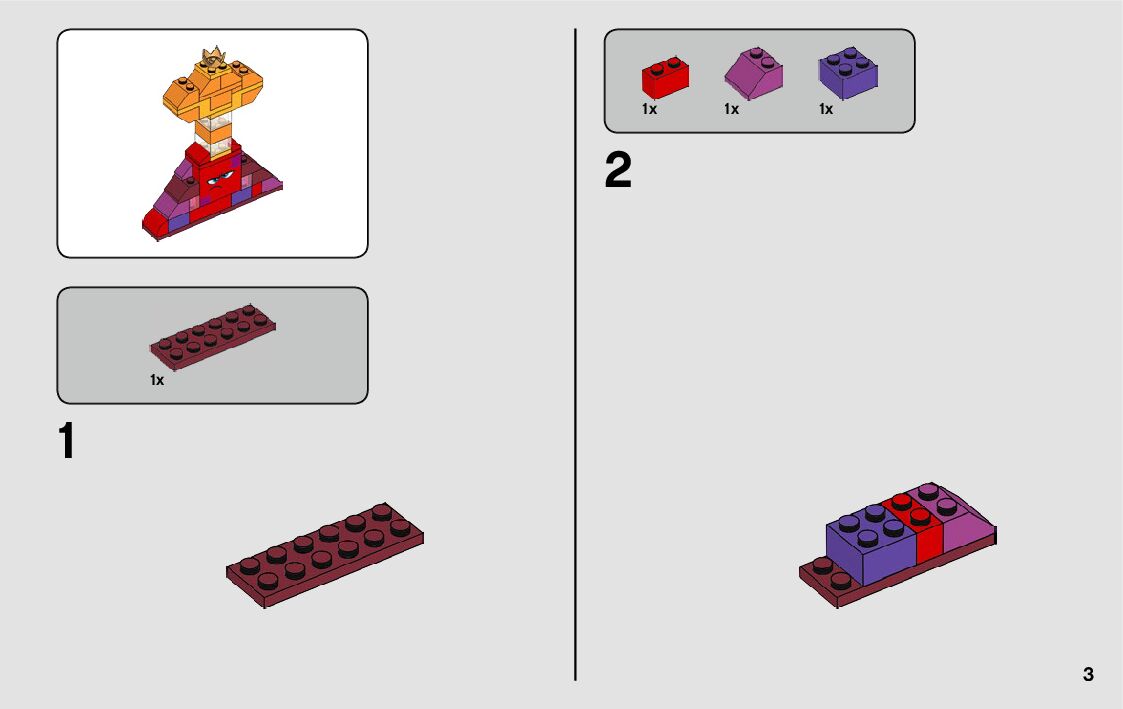 1x

1

1x 1x 1x

2

3