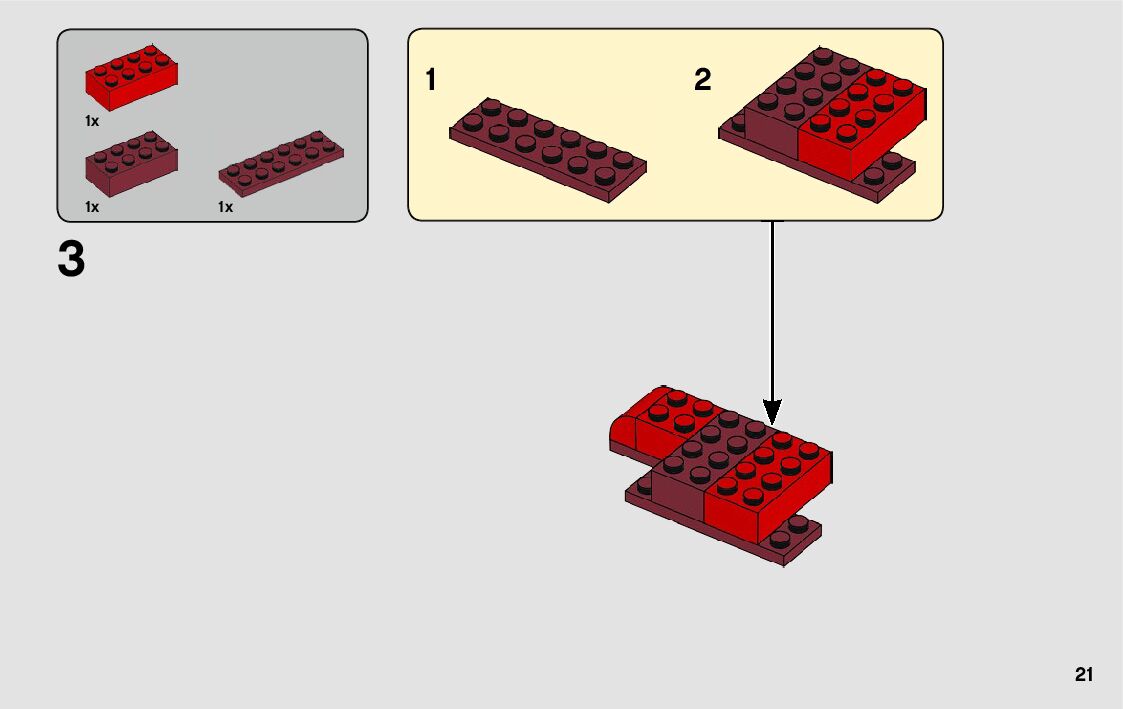 1x

1x

1x

3

1

2

21