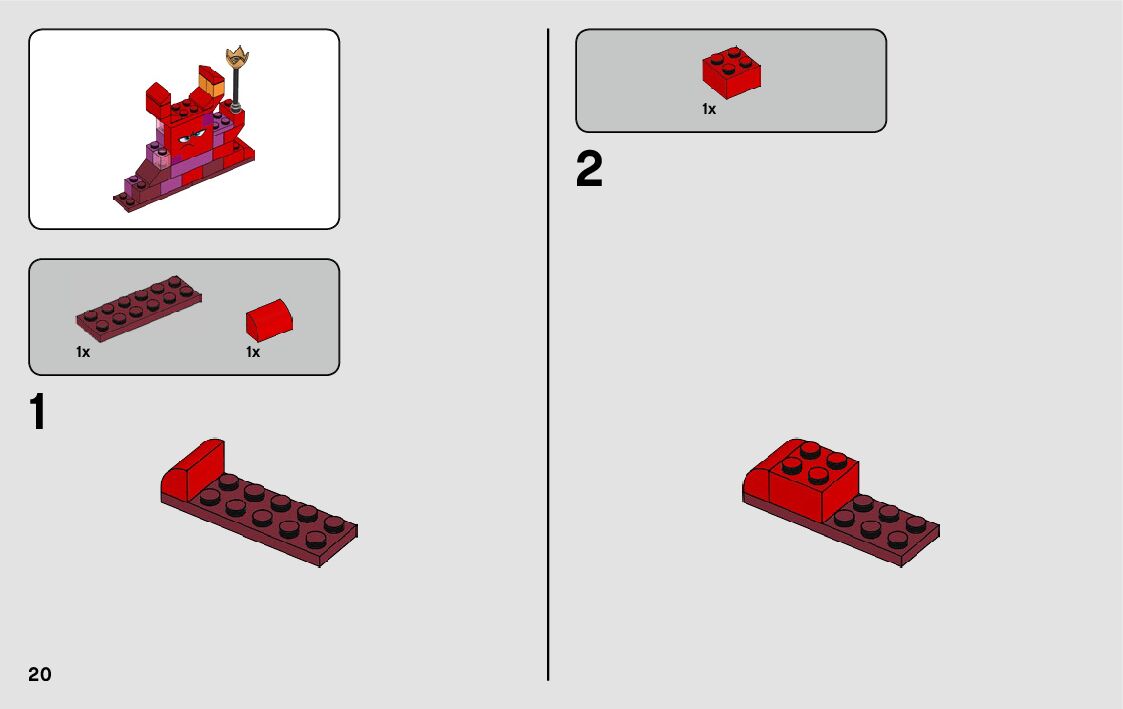 1x

1x

1

20

1x

2