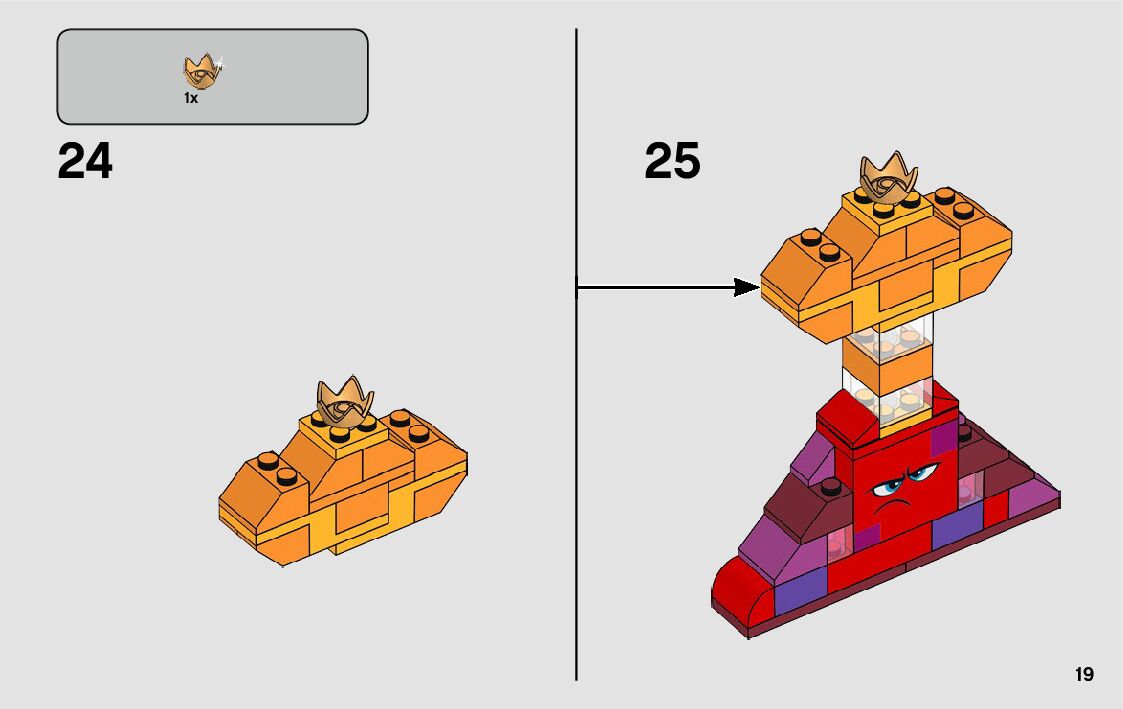 1x

24

25

19