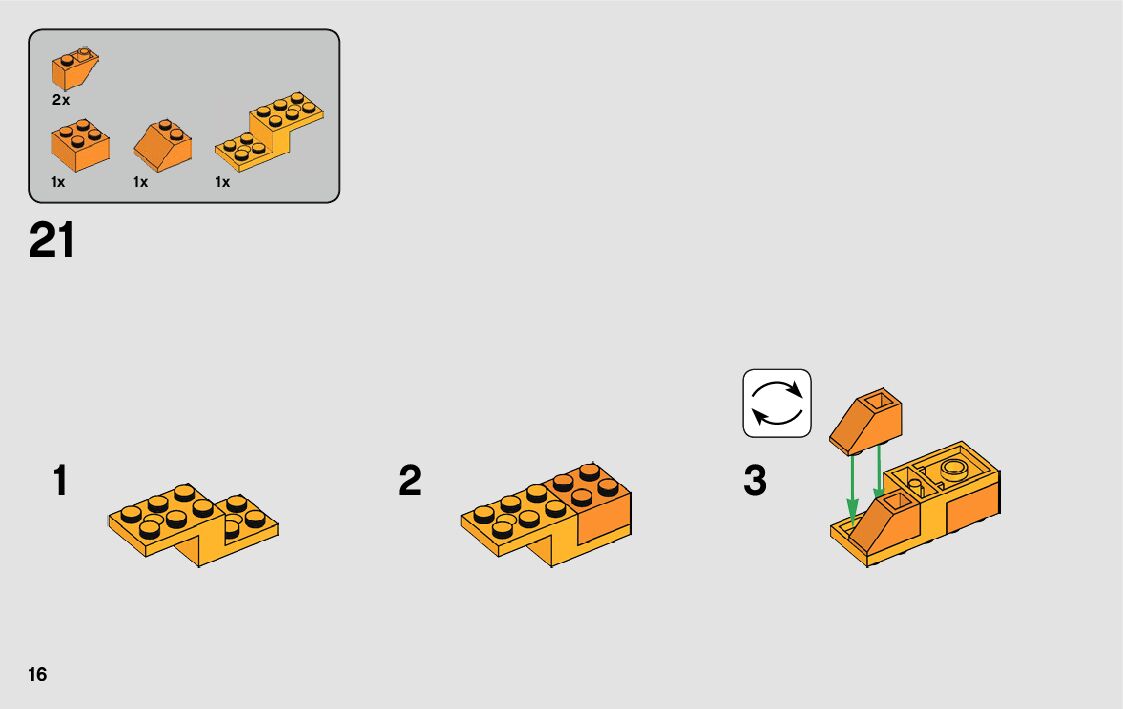 2x

1x

1x

1x

21

1

2

3

16