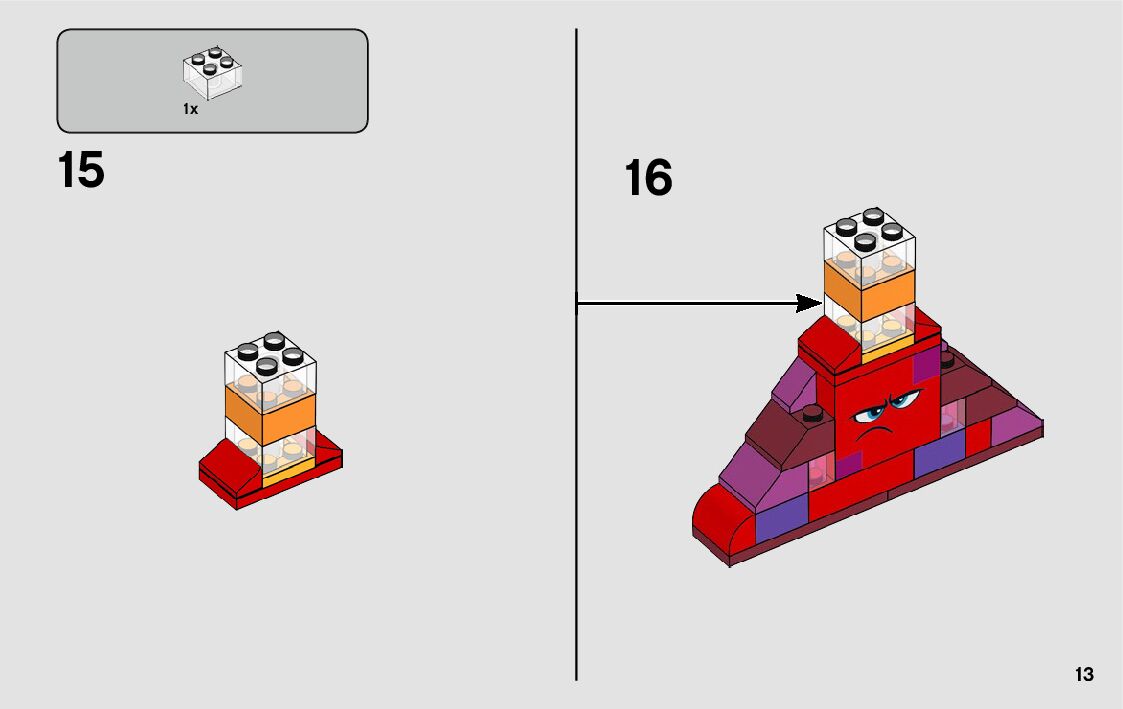 1x

15

16

13