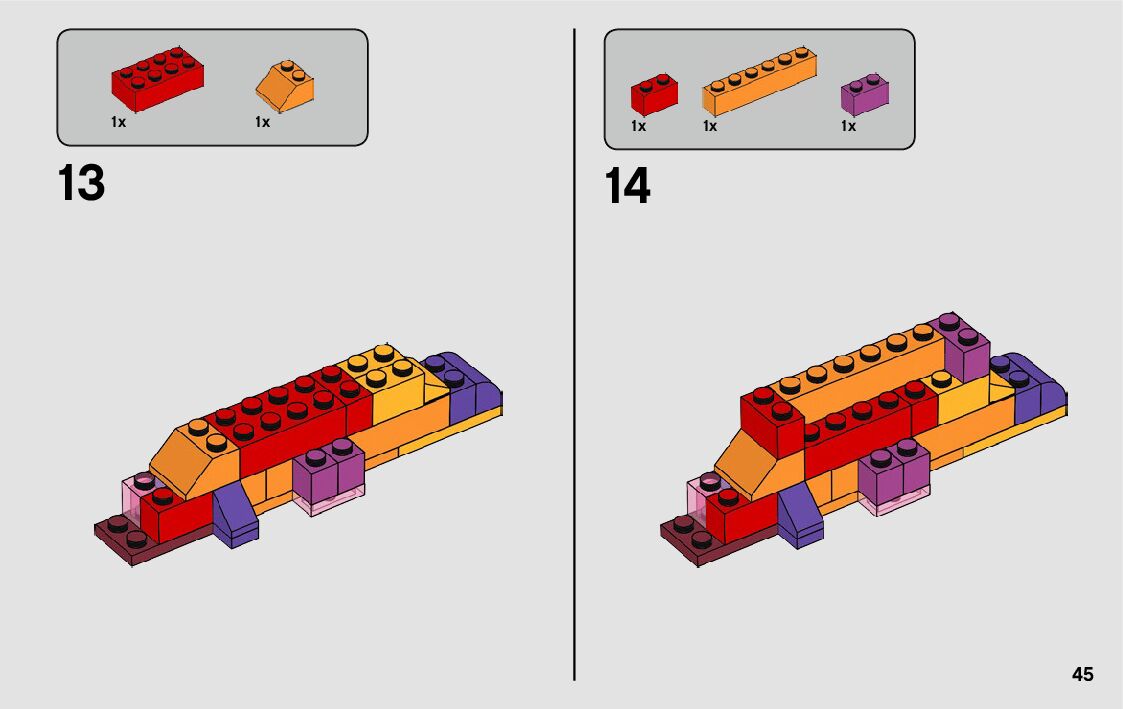 1x 1x

13

1x 1x 1x

14

45