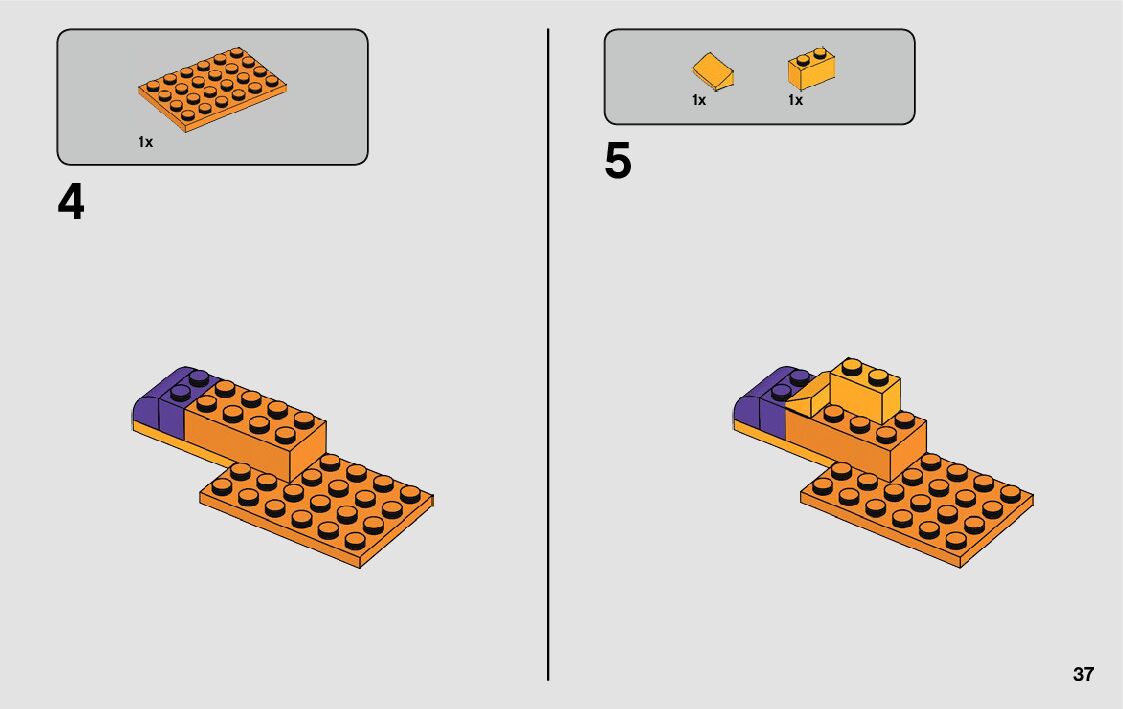 1x

4

1x 1x

5

37