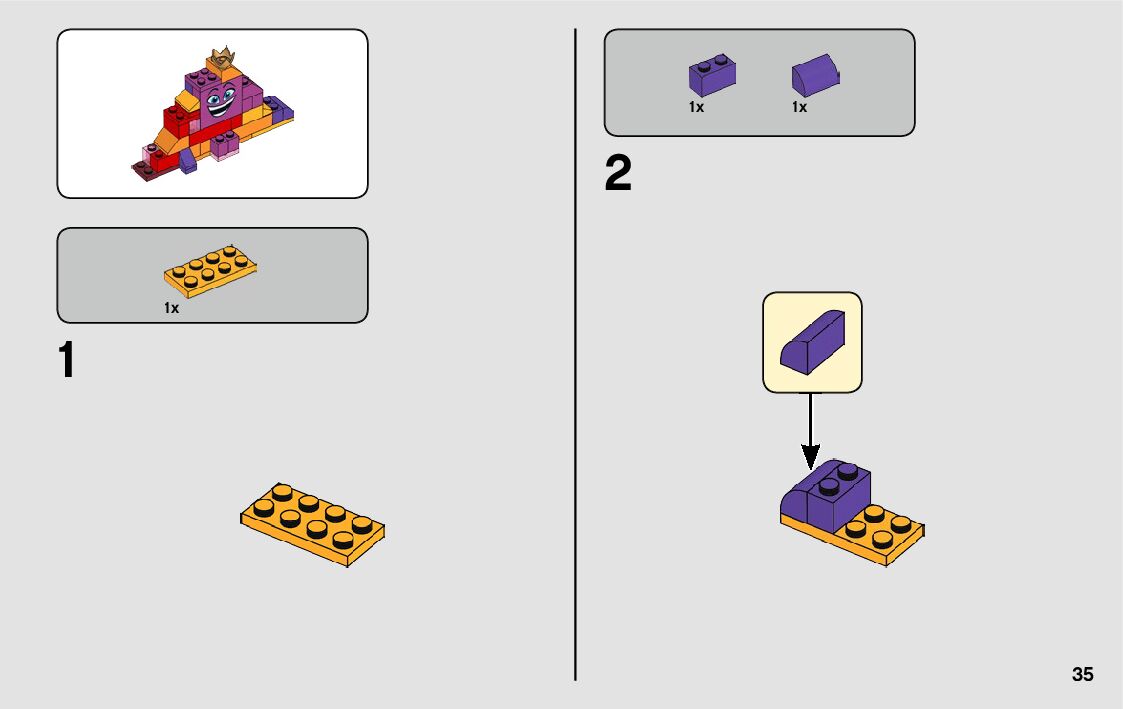 1x

1

1x 1x

2

35