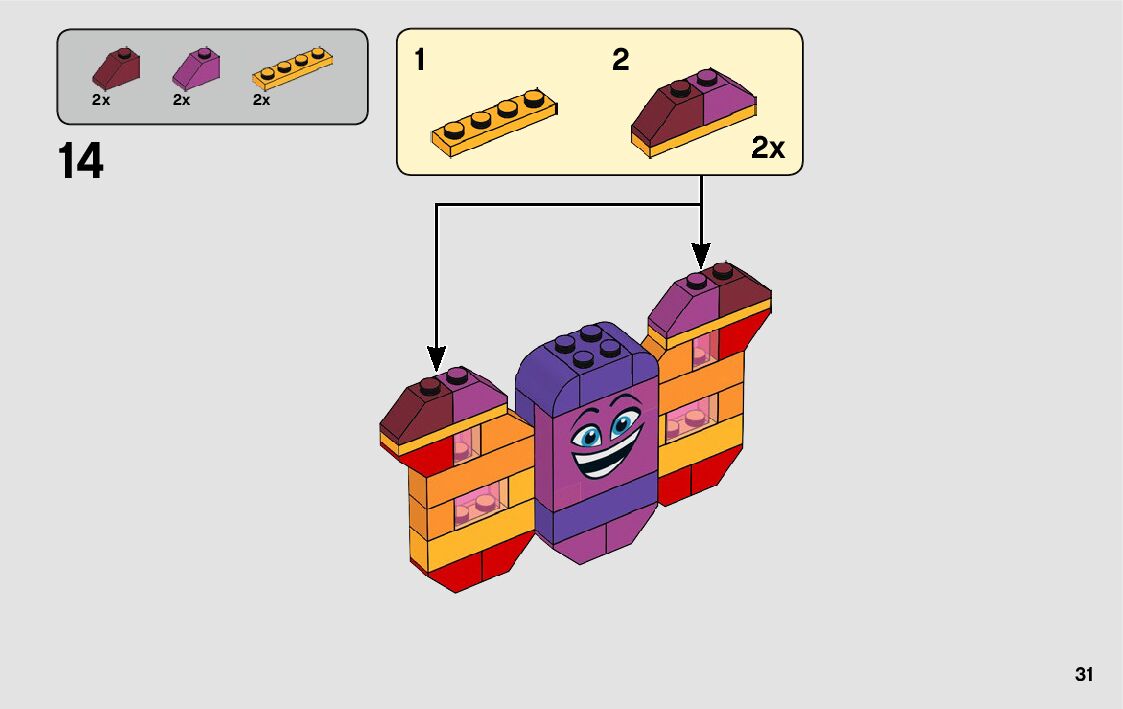 2x 2x 2x

14

1

2

2x

31