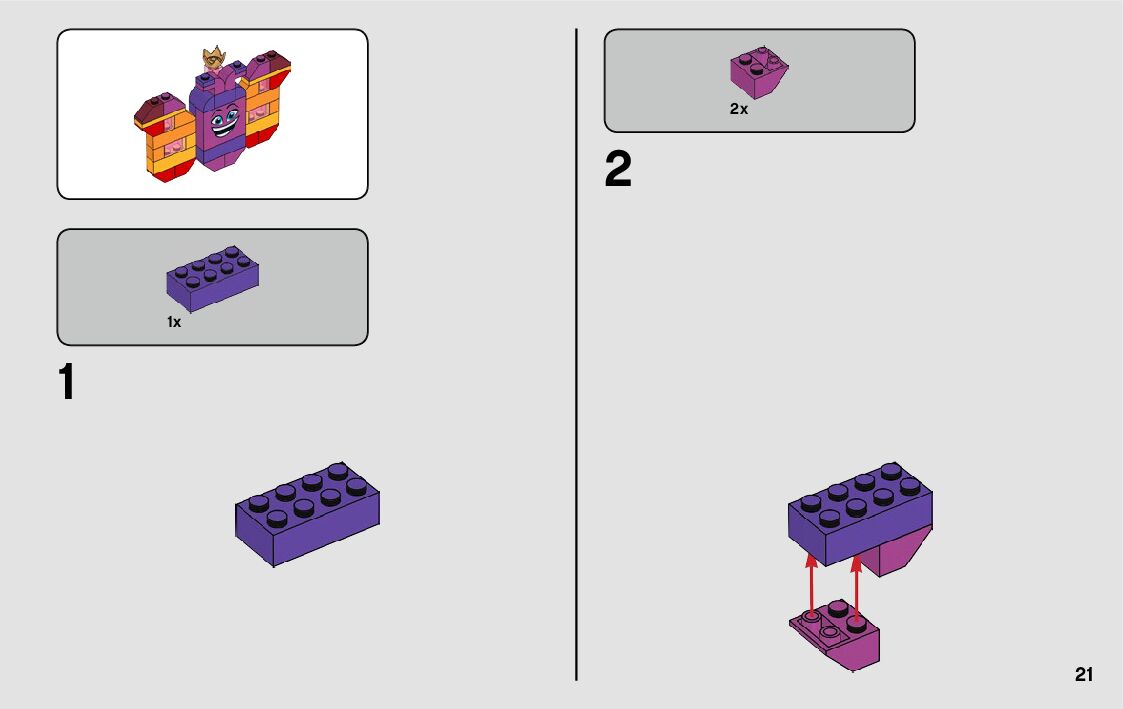 1x

1

2x

2

21