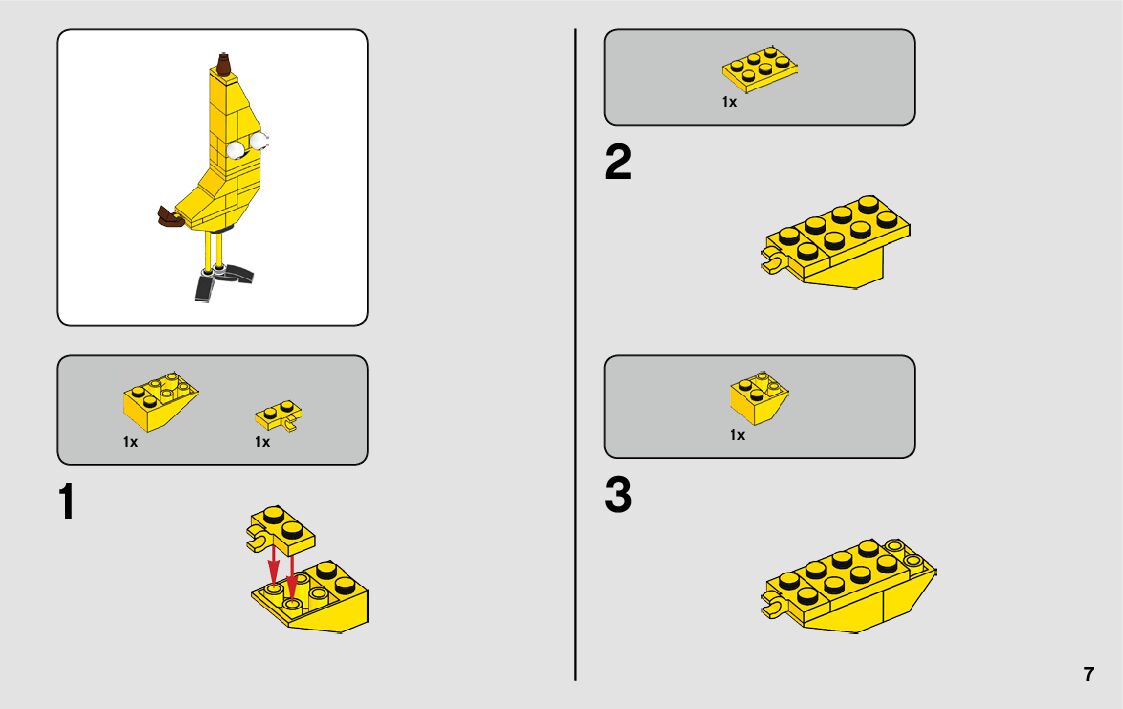 1x 1x

1

1x

2

1x

3

7