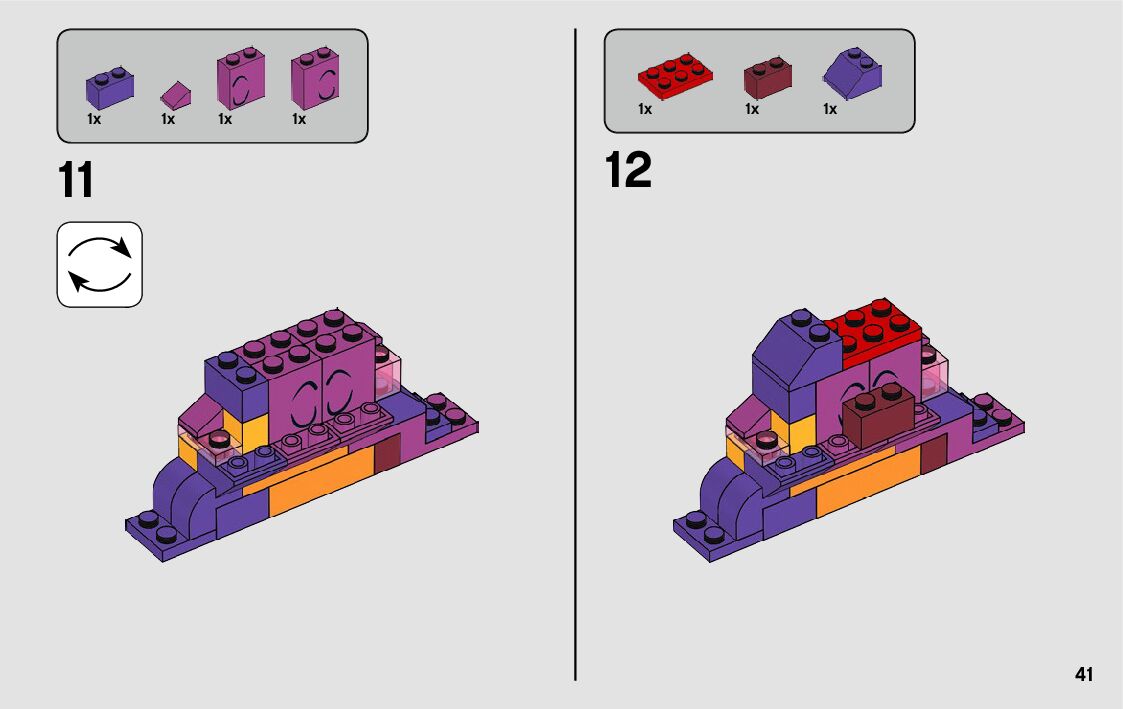 1x 1x 1x 1x

11

1x 1x 1x

12

41