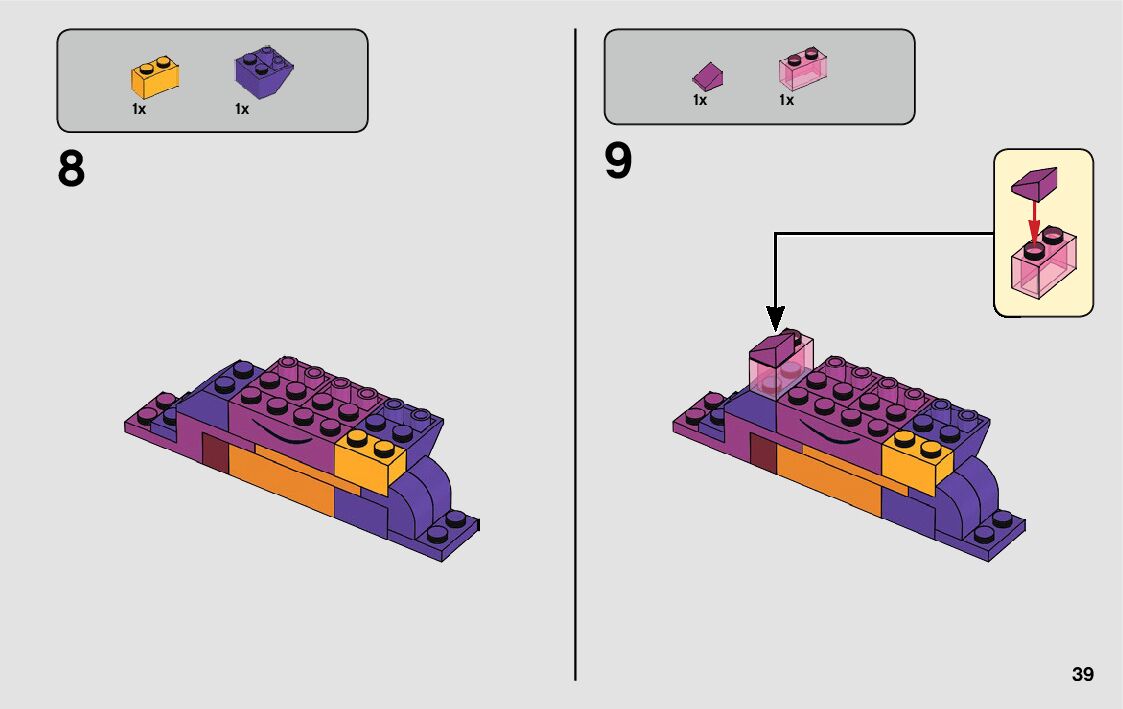 1x 1x

8

1x 1x

9

39