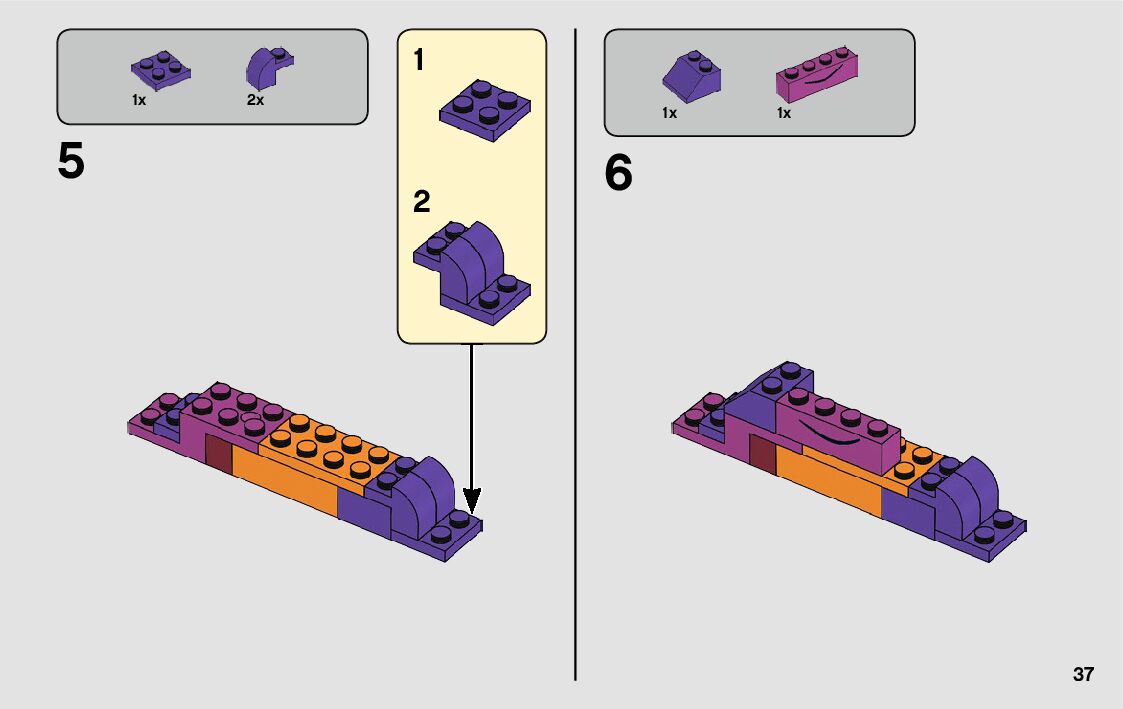 1x 2x

5

1

2

1x 1x

6

37