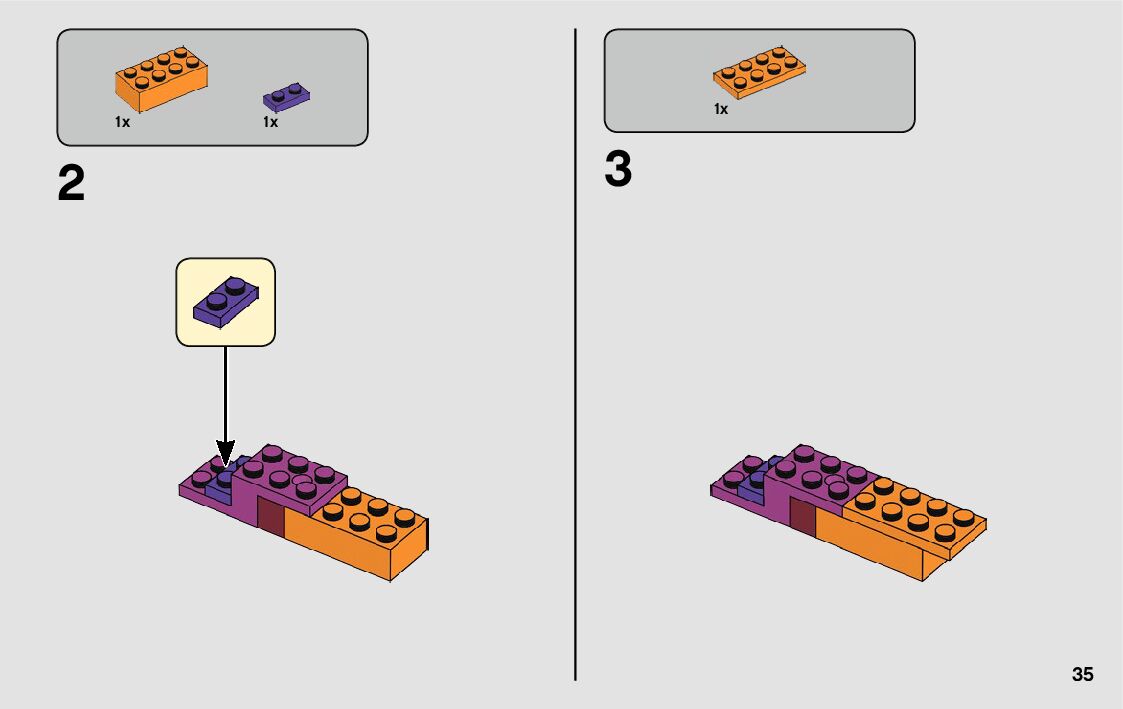 1x
1x

2

1x

3

35