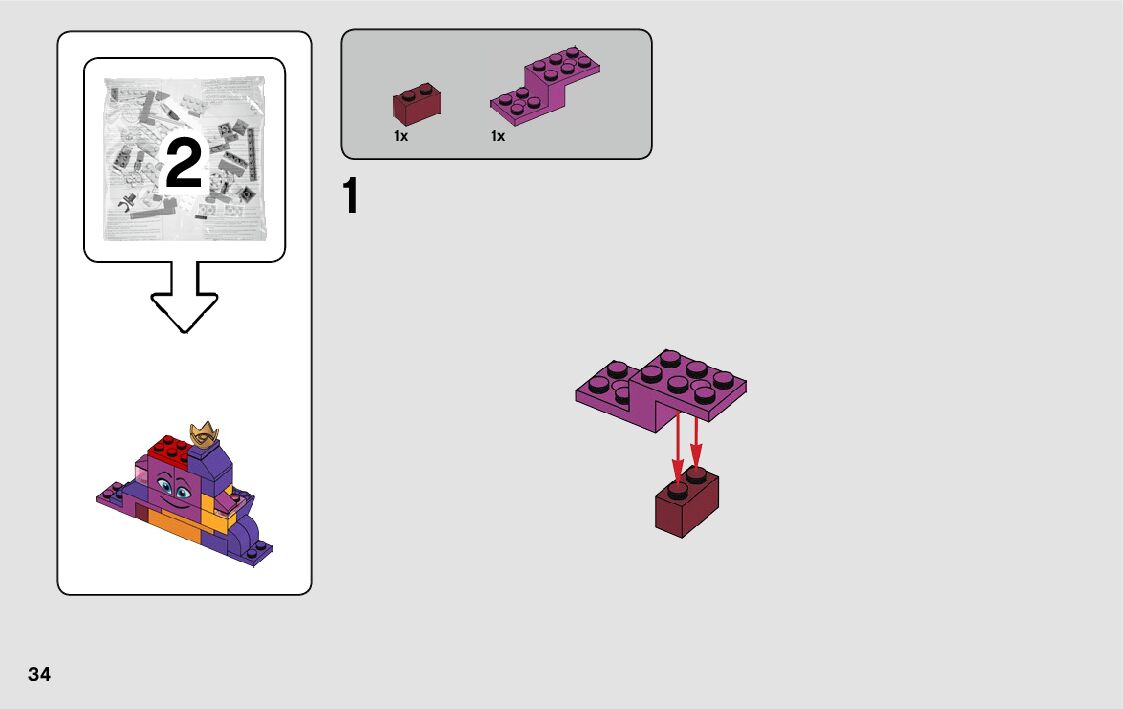 2

1x 1x

1

34