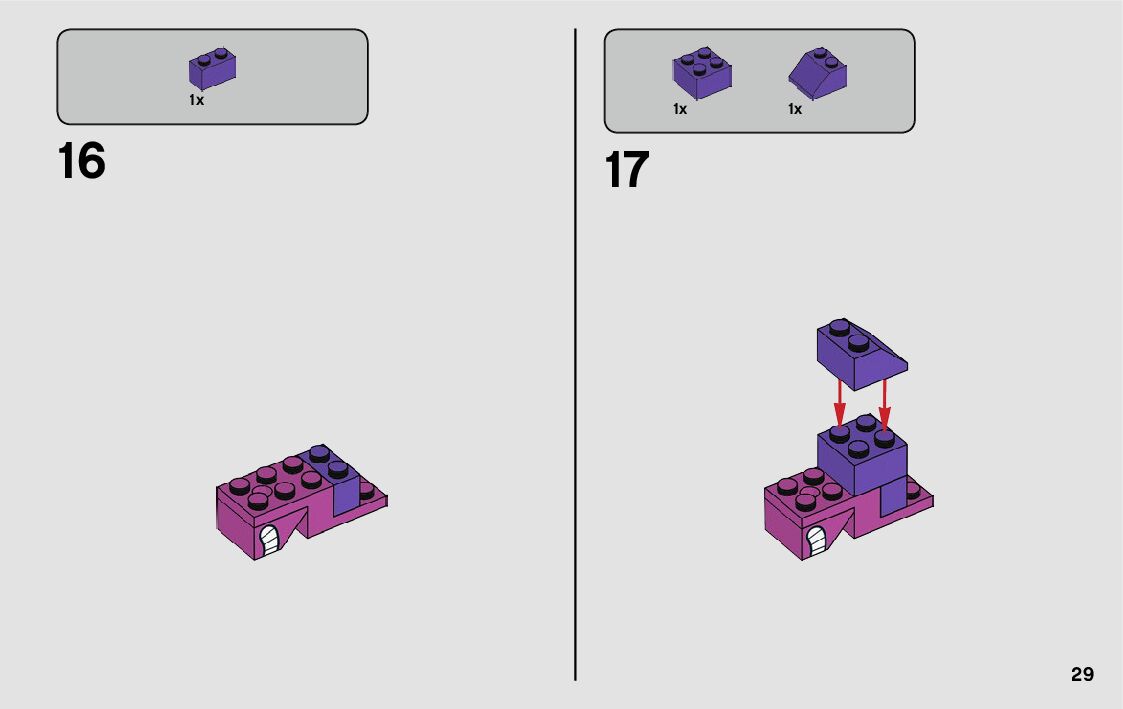 1x

16

1x 1x

17

29