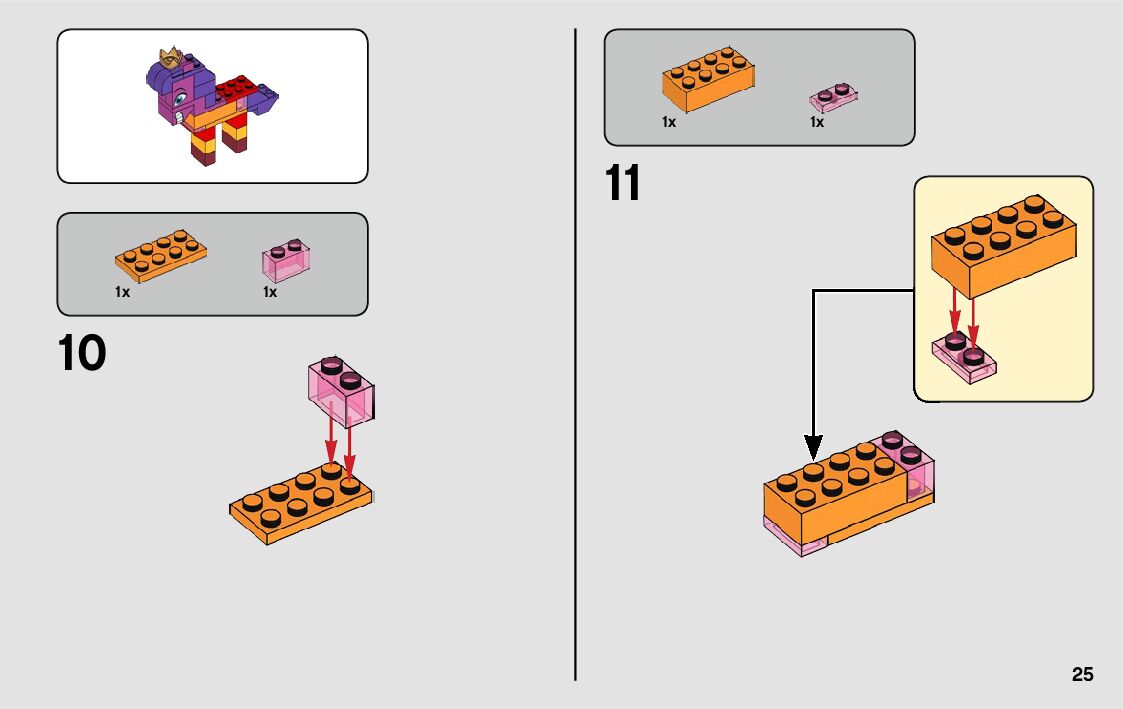 1x 1x

10

1x 1x

11

25