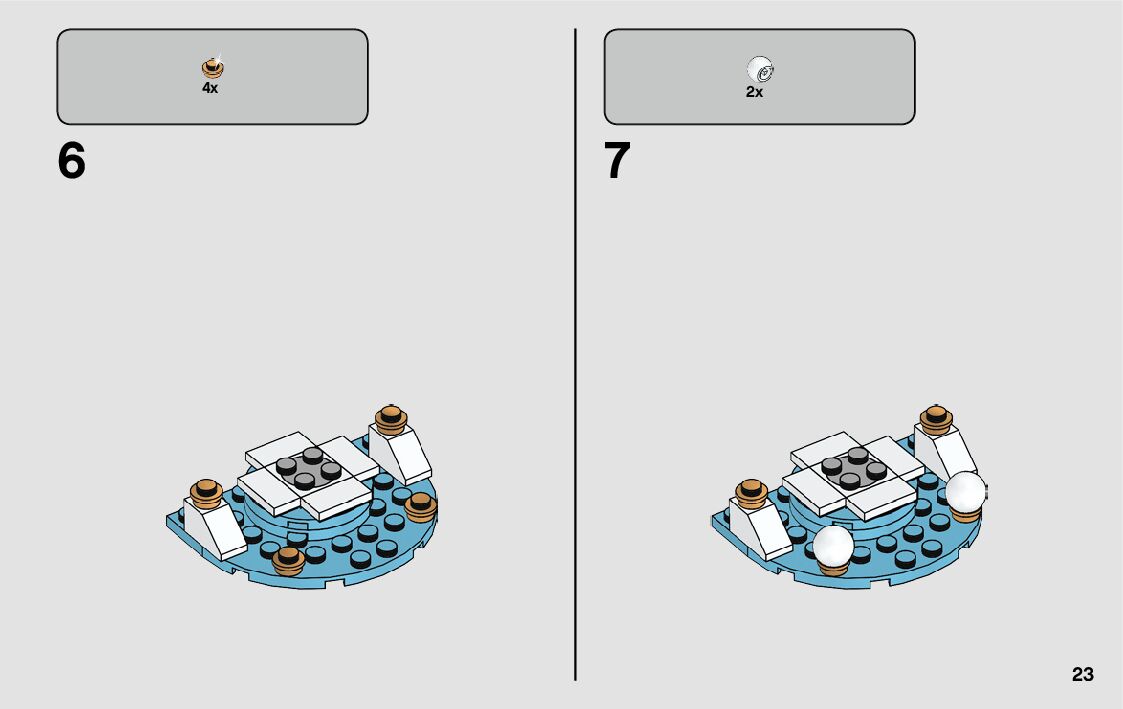 4x

6

2x

7

23