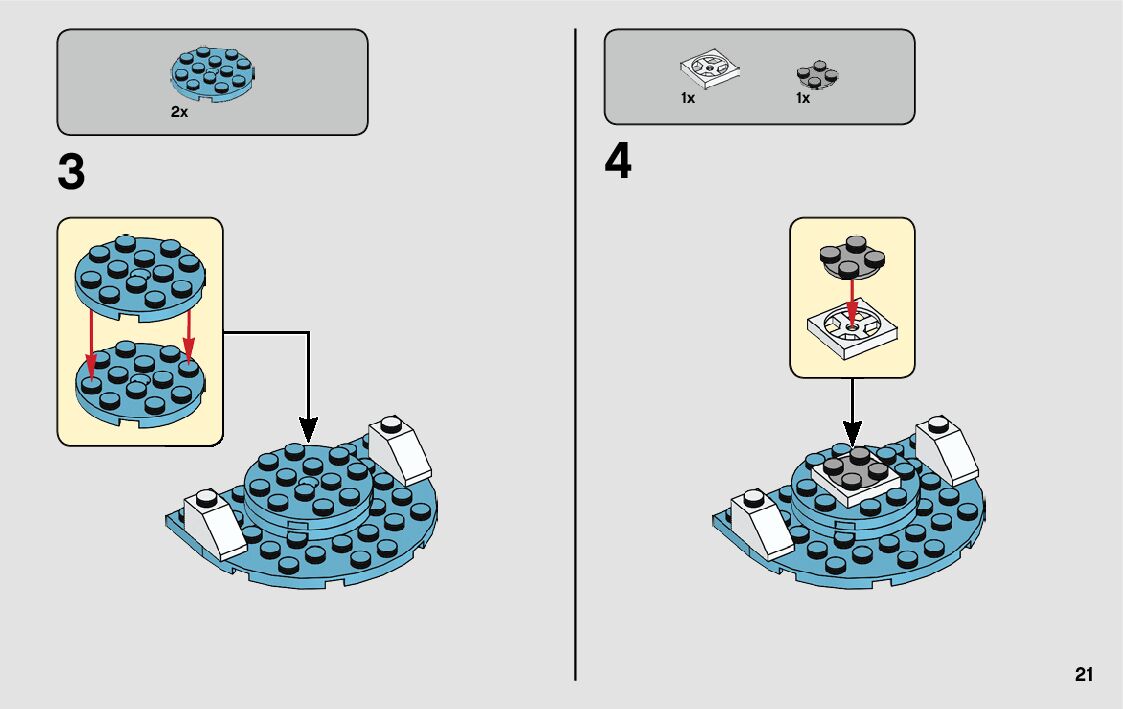 2x

3

1x 1x

4

21