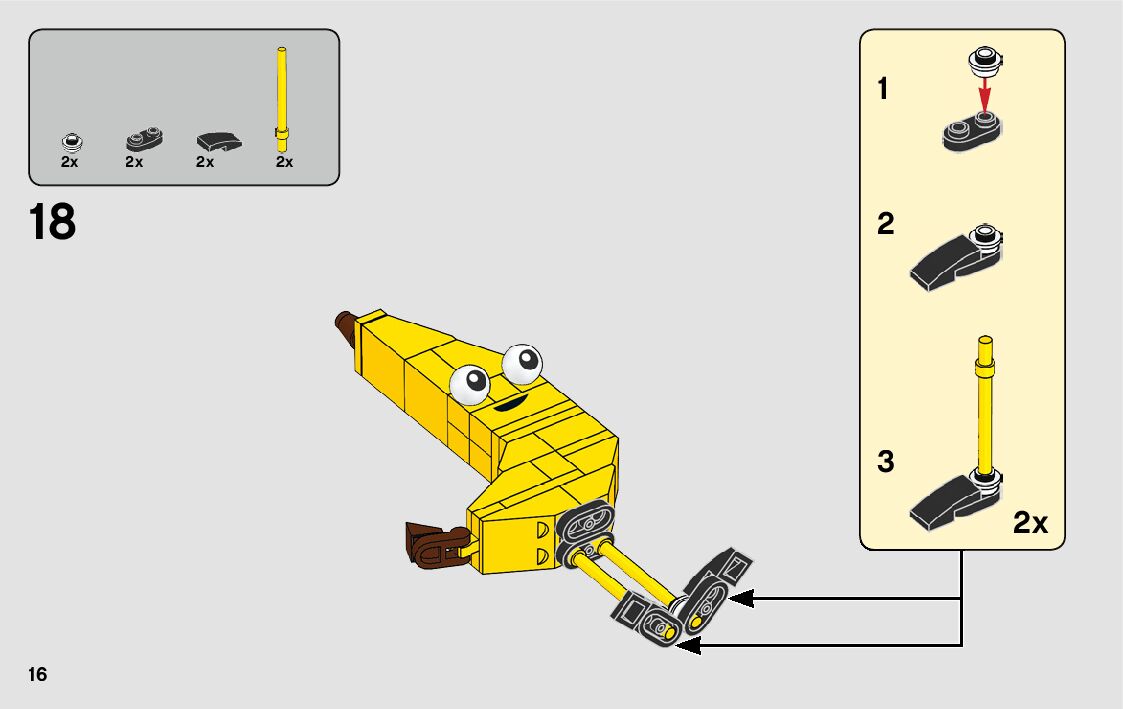 2x 2x 2x 2x

18

1

2

3

2x

16