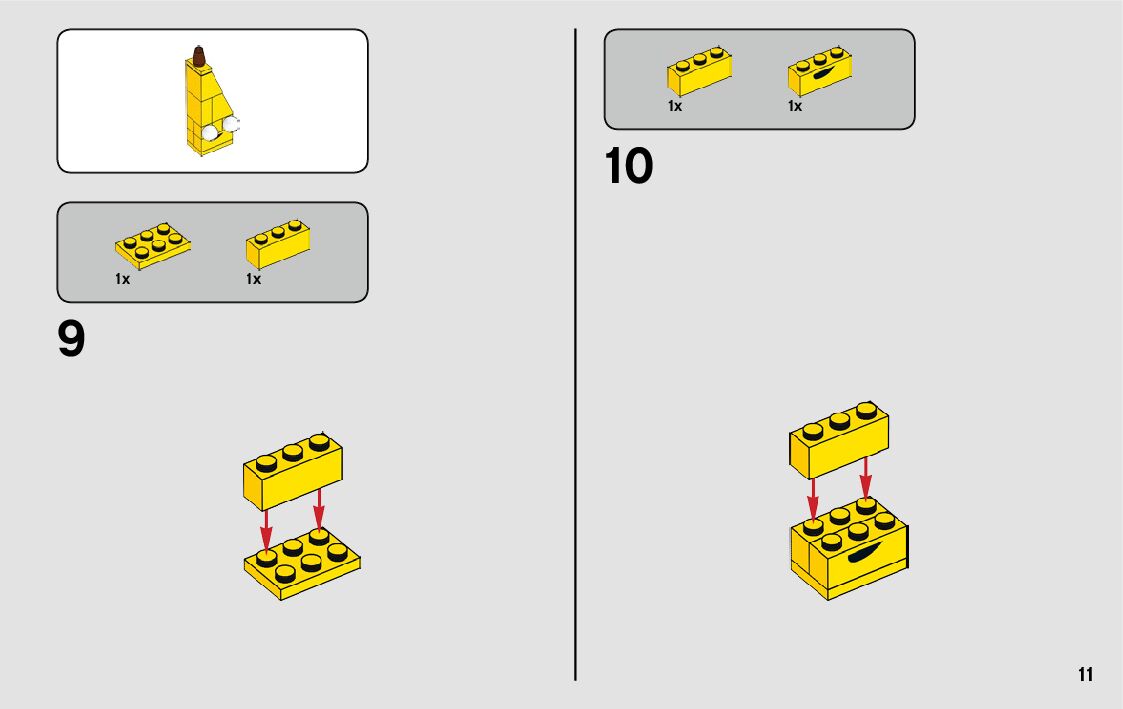 1x 1x

9

1x 1x

10

11