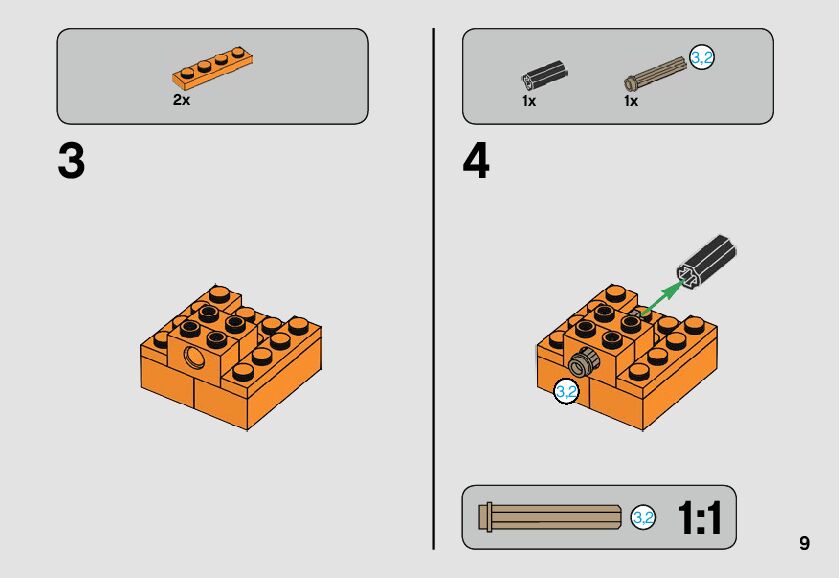 2x

3

1x 1x 3,2

4

3,2

3,2 1:1

9