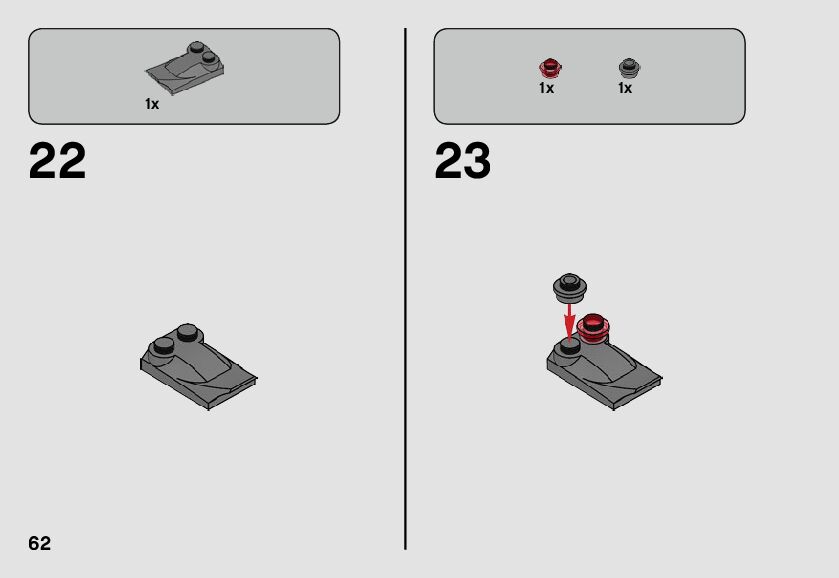 1x

22

62

1x 1x

23