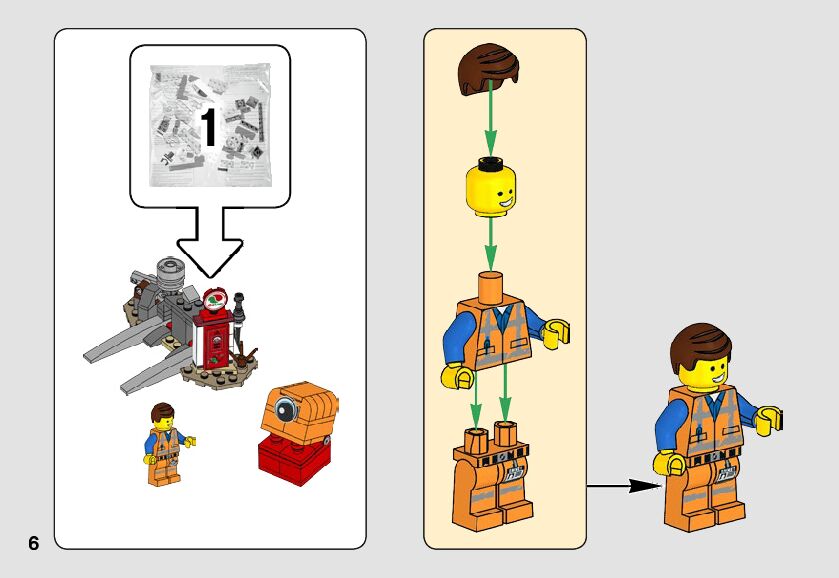 1

6