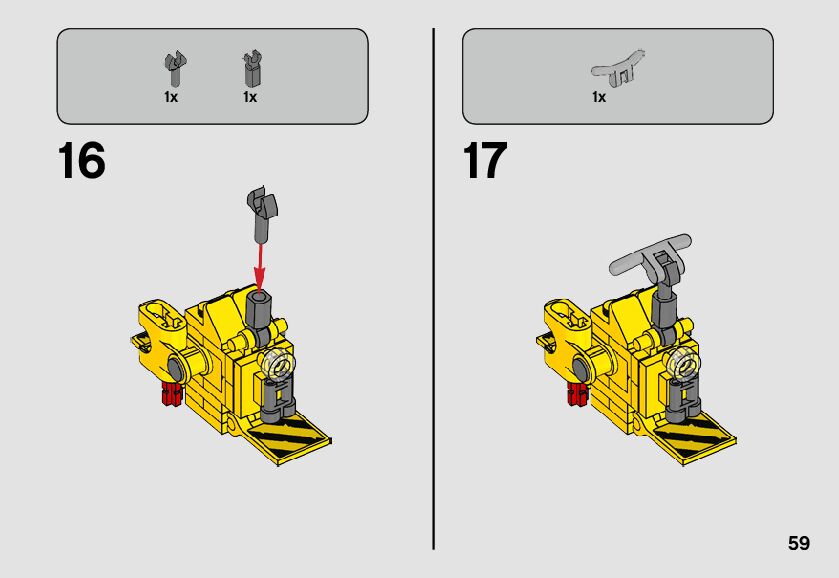 1x 1x

16

1x

17

59