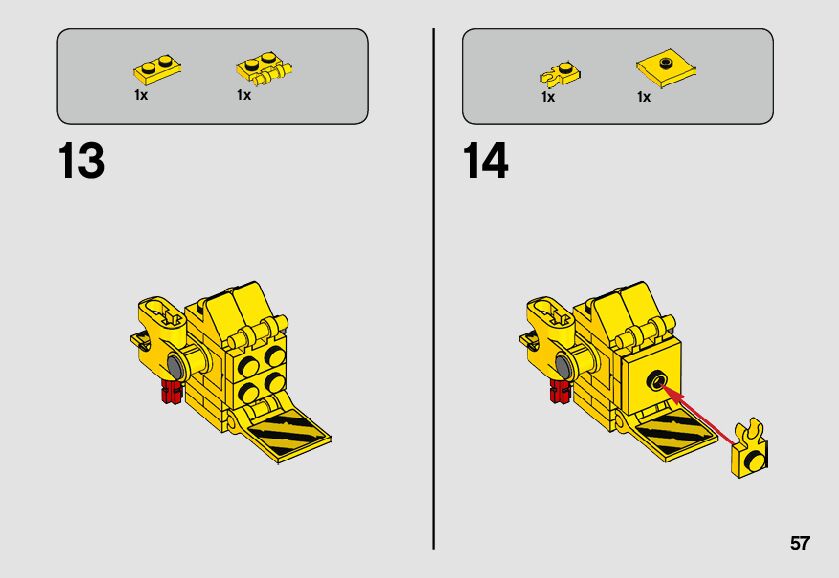 1x
1x

13

1x
1x

14

57