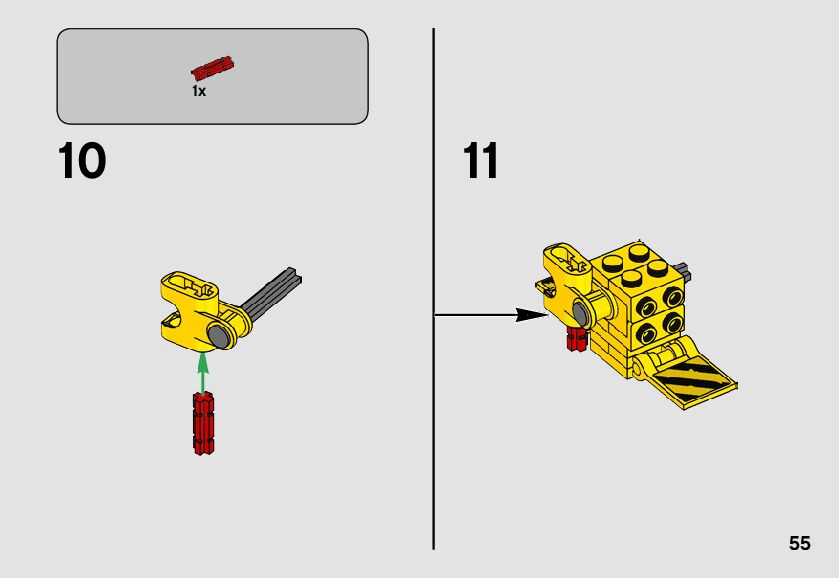 1x

10

11

55