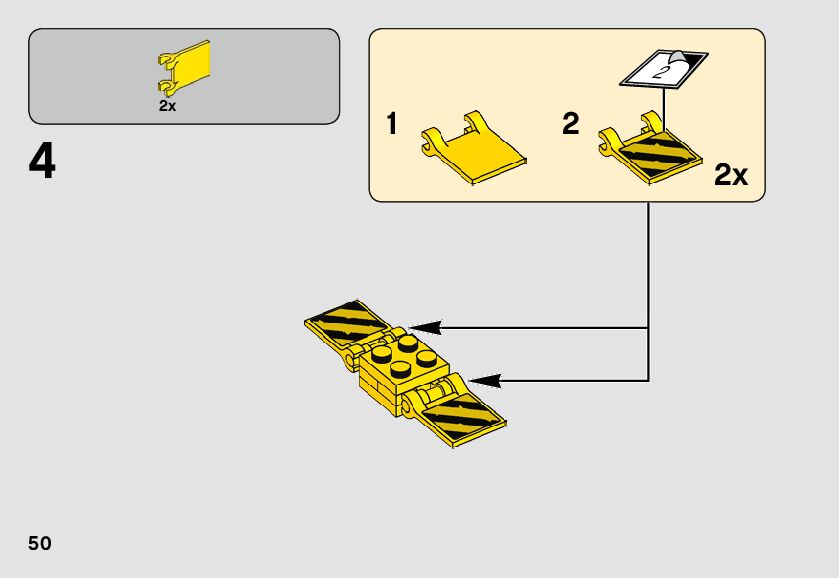 2x

4

1

2

2

2x

50