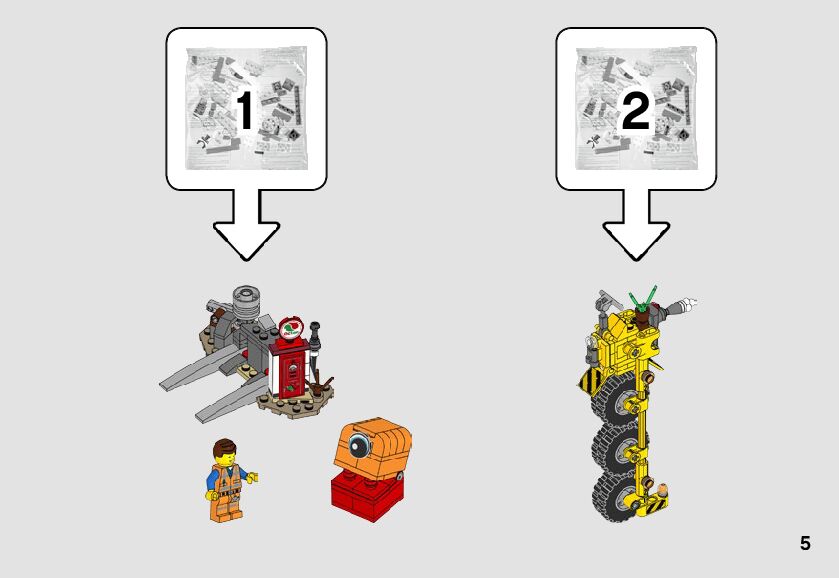 1

2

5