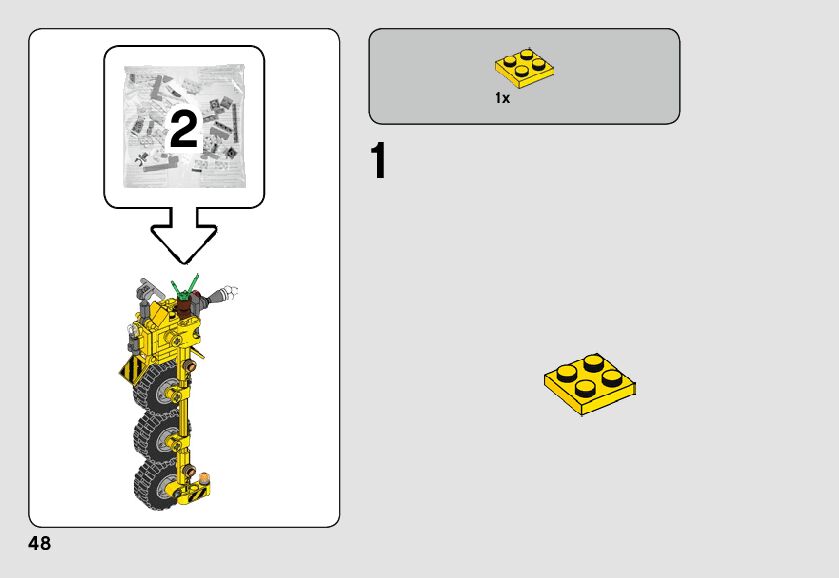 2

1x

1

48