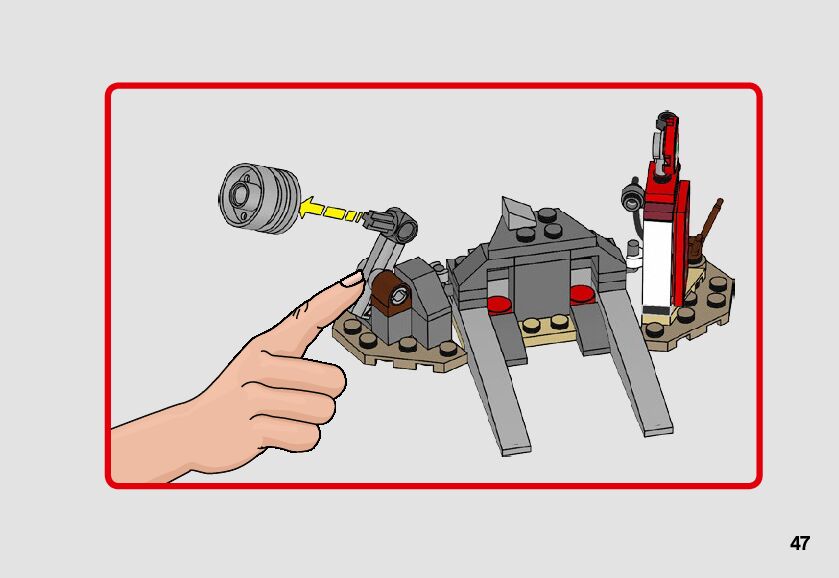 47