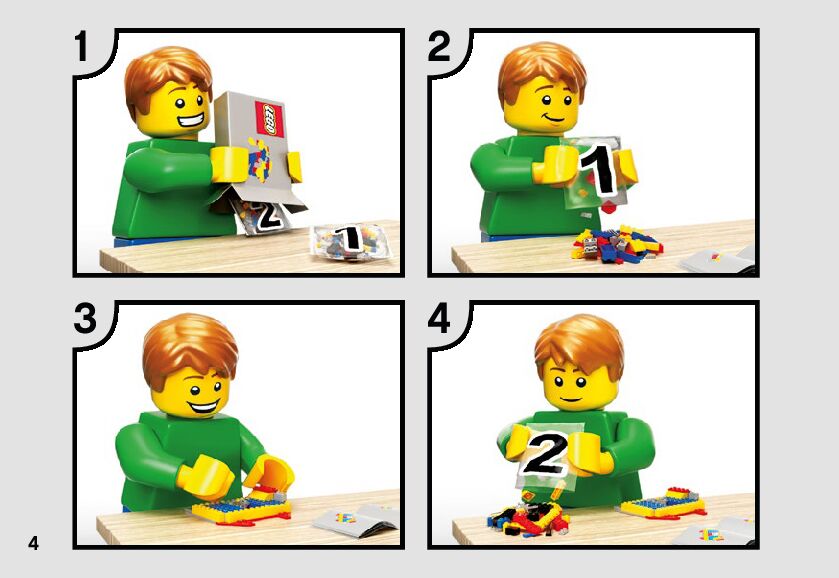 1

LEGO

2

1

2

1

3

4

2

4