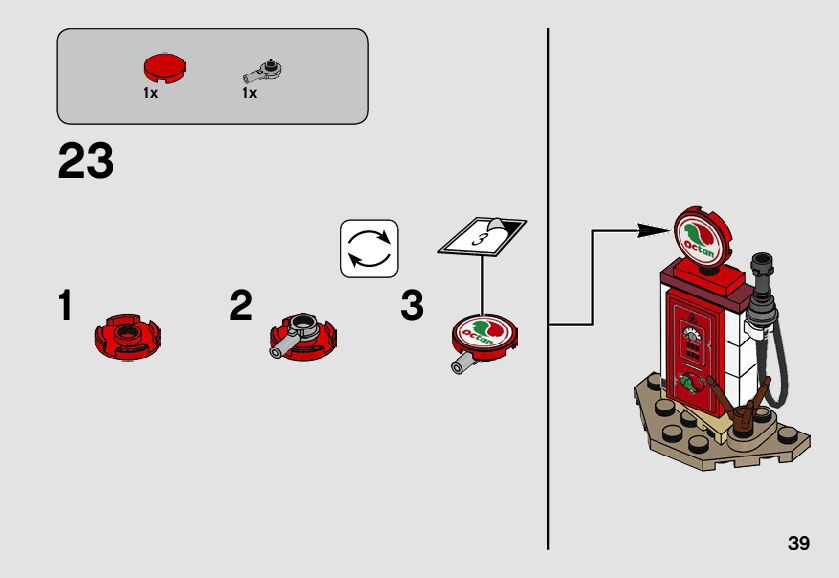 1x
1x

23

1

2

3

3

Octan

Octan

39