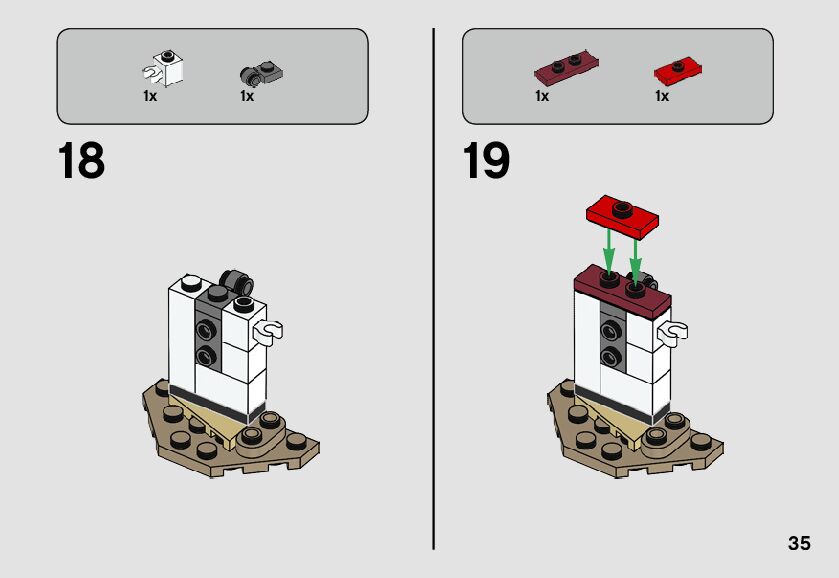 1x 1x

18

1x 1x

19

35