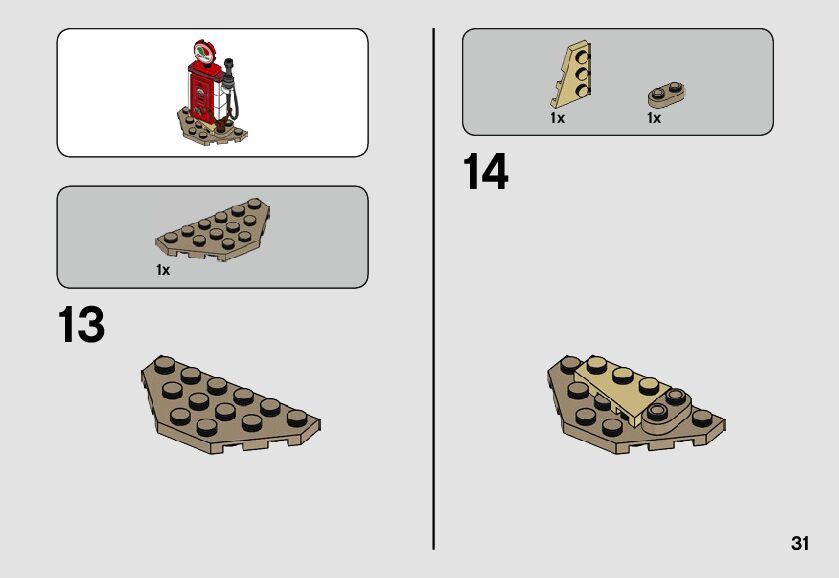 1x

13

1x

1x

14

31