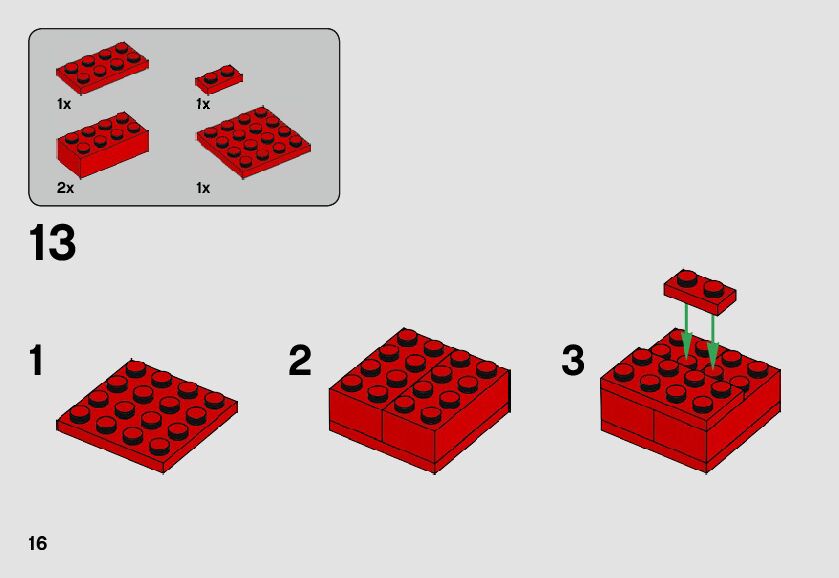 1x

1x

2x

1x

13

1

2

3

16