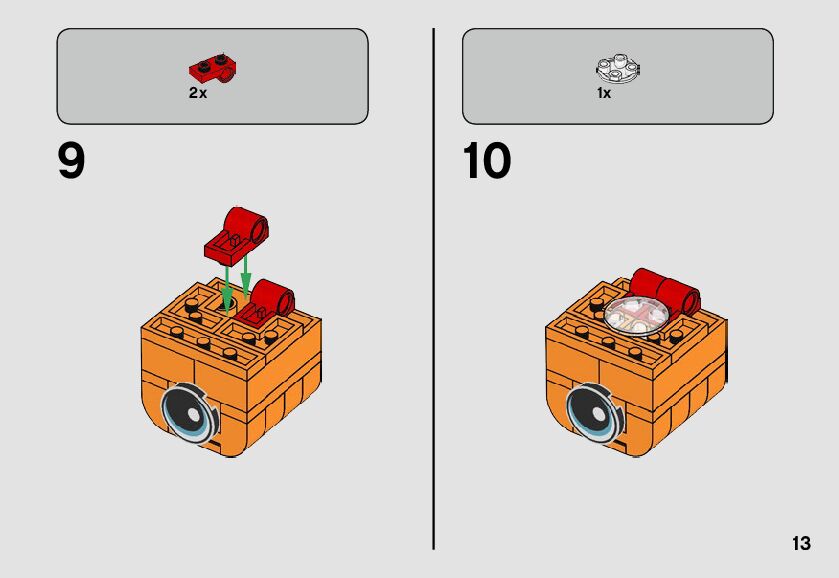 2x

9

1x

10

13