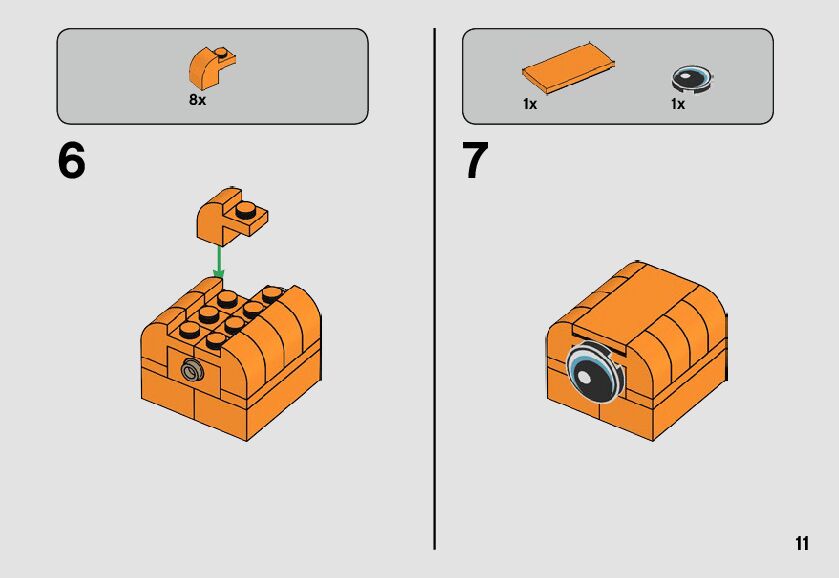 8x

6

1x

1x

7

11