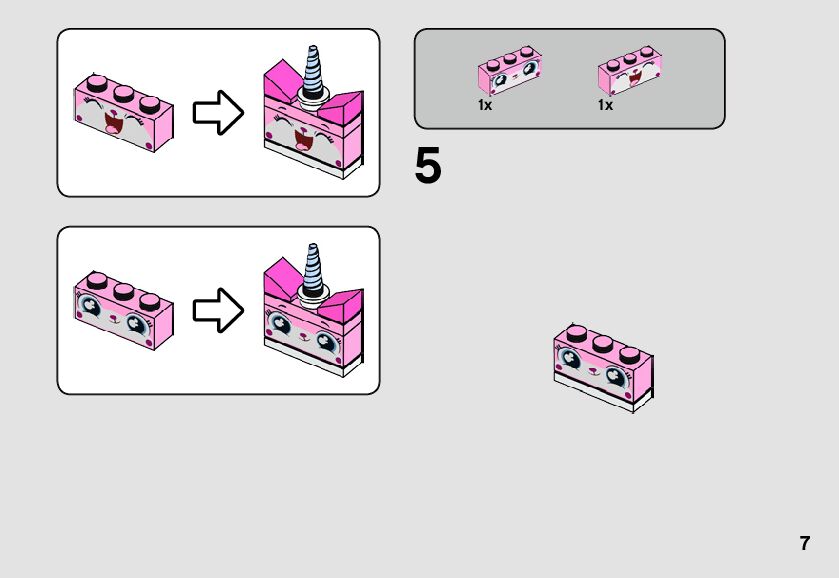 1x
1x

5

7