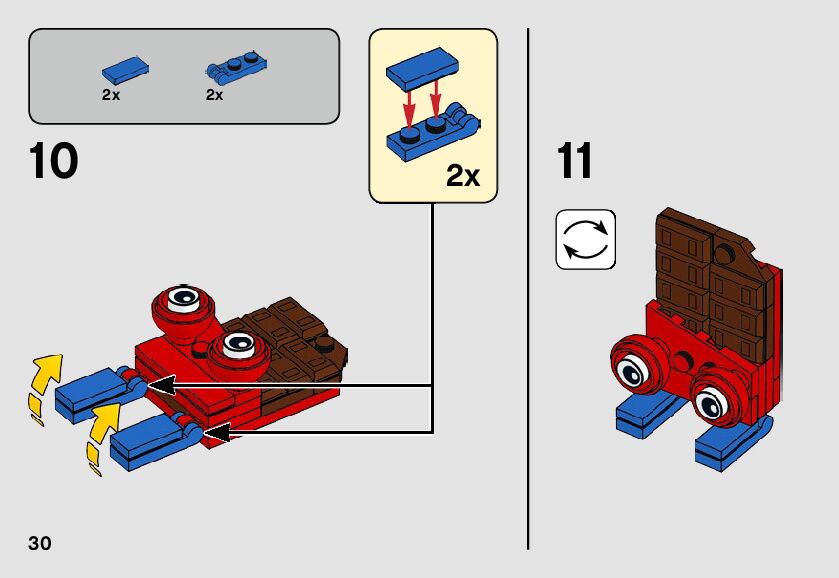 2x
2x

10

2x

11

30