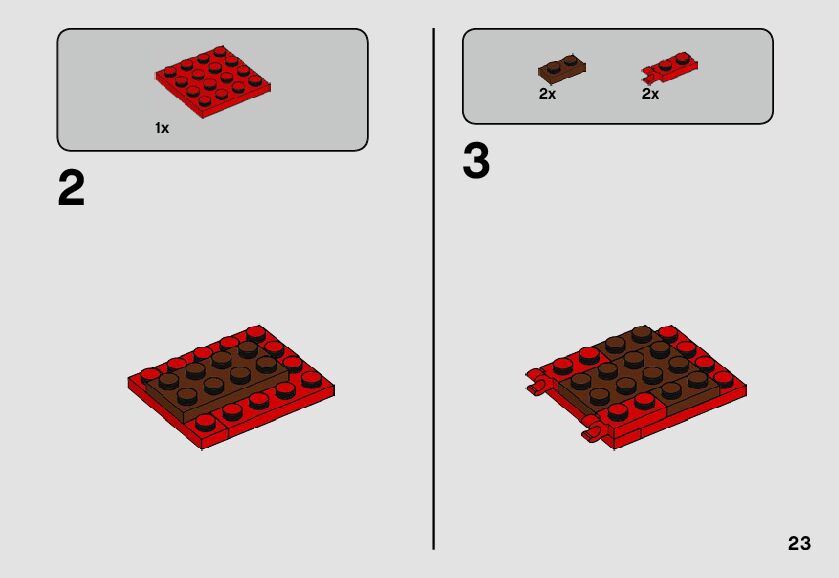 1x

2

2x

2x

3

23