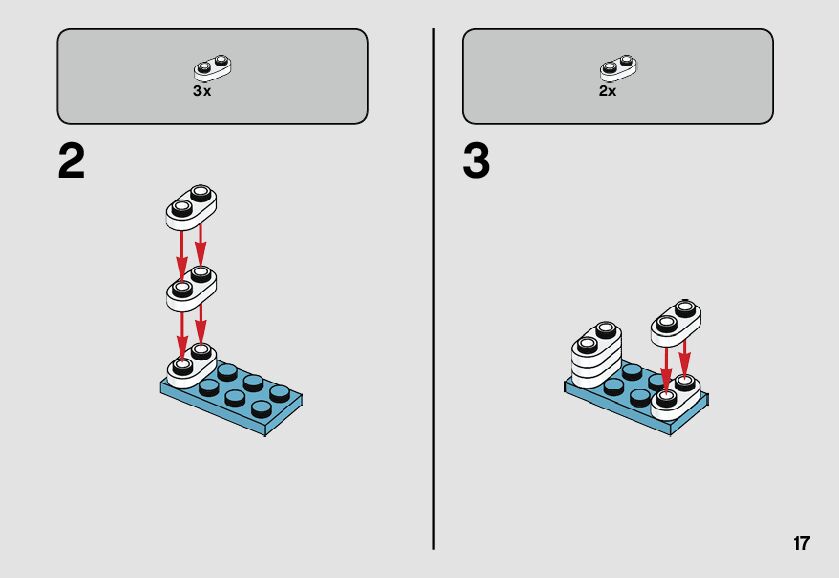 3x

2

2x

3

17