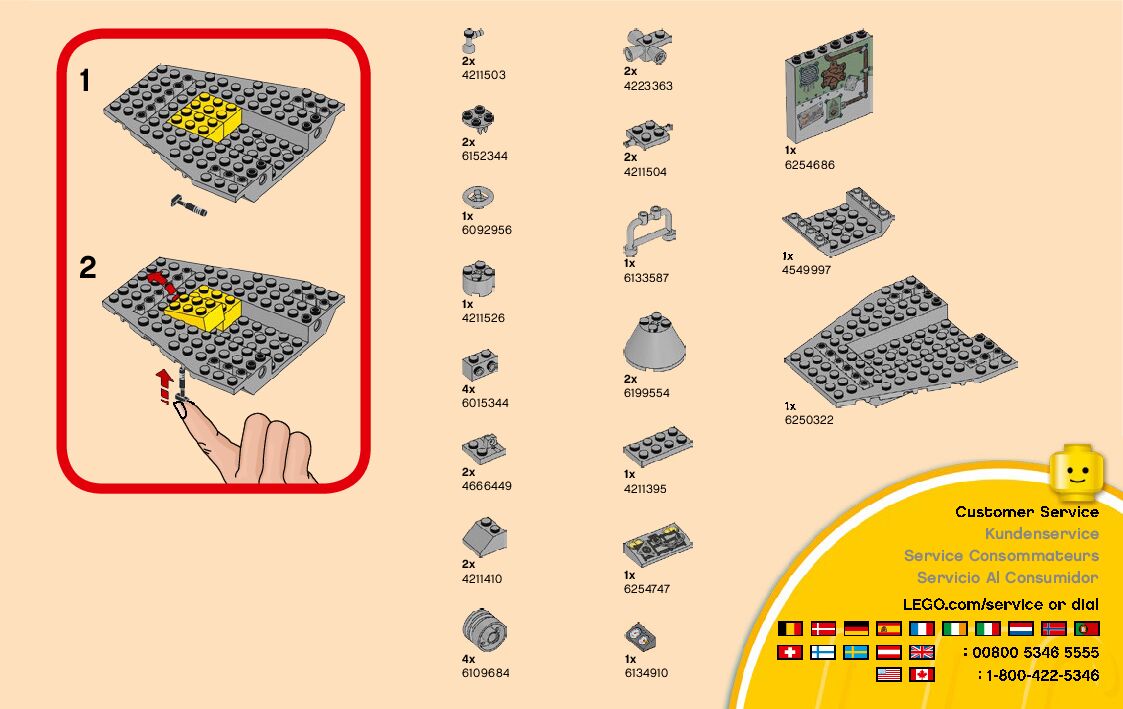 1

2

2x
4211503

2x
6152344

1x
6092956

1x
4211526

4x
6015344

2x
4666449

2x
4211410

4x
6109684

2x
4223363

2x
4211504

1x
6133587

2x
6199554

1x
4211395

1x
6254747

1x
6134910

1x
6254686

1x
4549997

1x
6250322

Customer Service
Kundenservice
Service Consommateurs
Servicio Al Consumidor
LEGO.com/service or dial
: 00800 5346 5555
: 1-800-422-5346