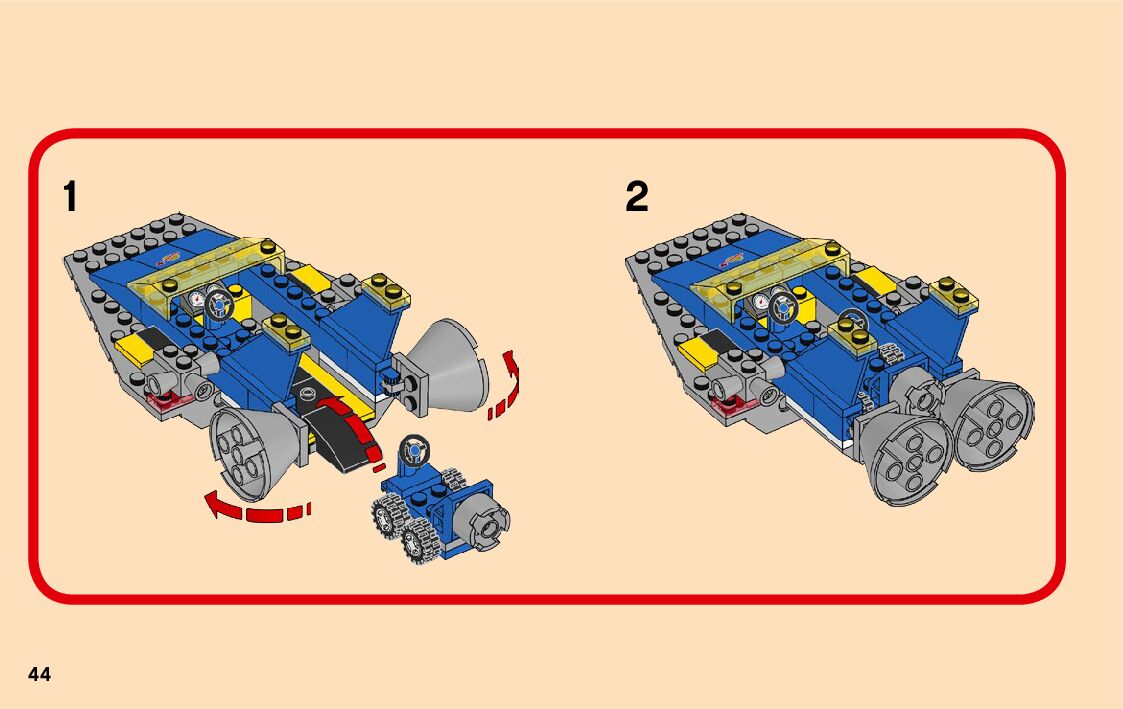 1

2

44