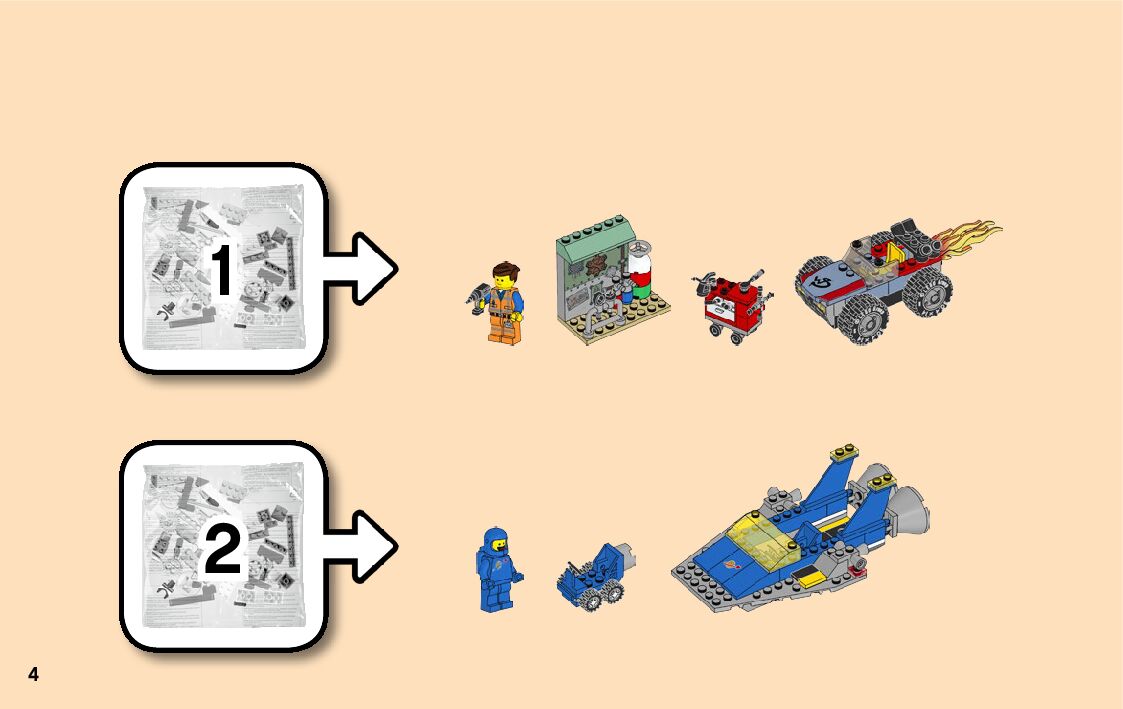 1

2

4