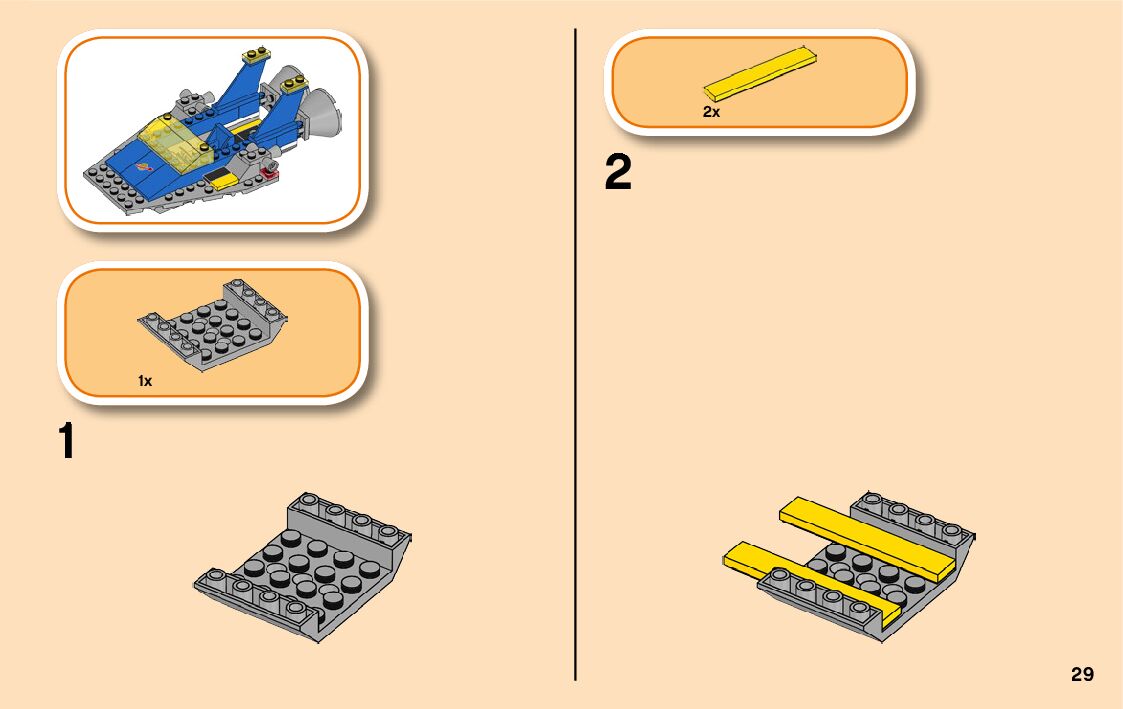 1x

1

2x

2

29