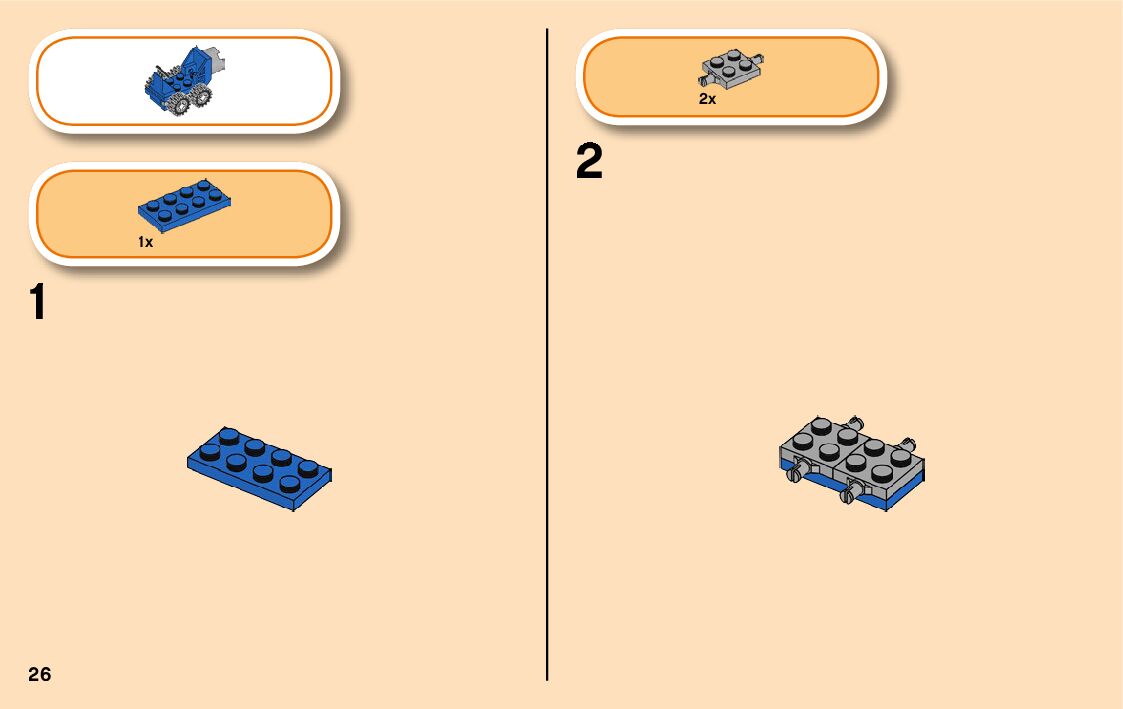 1x

1

26

2x

2