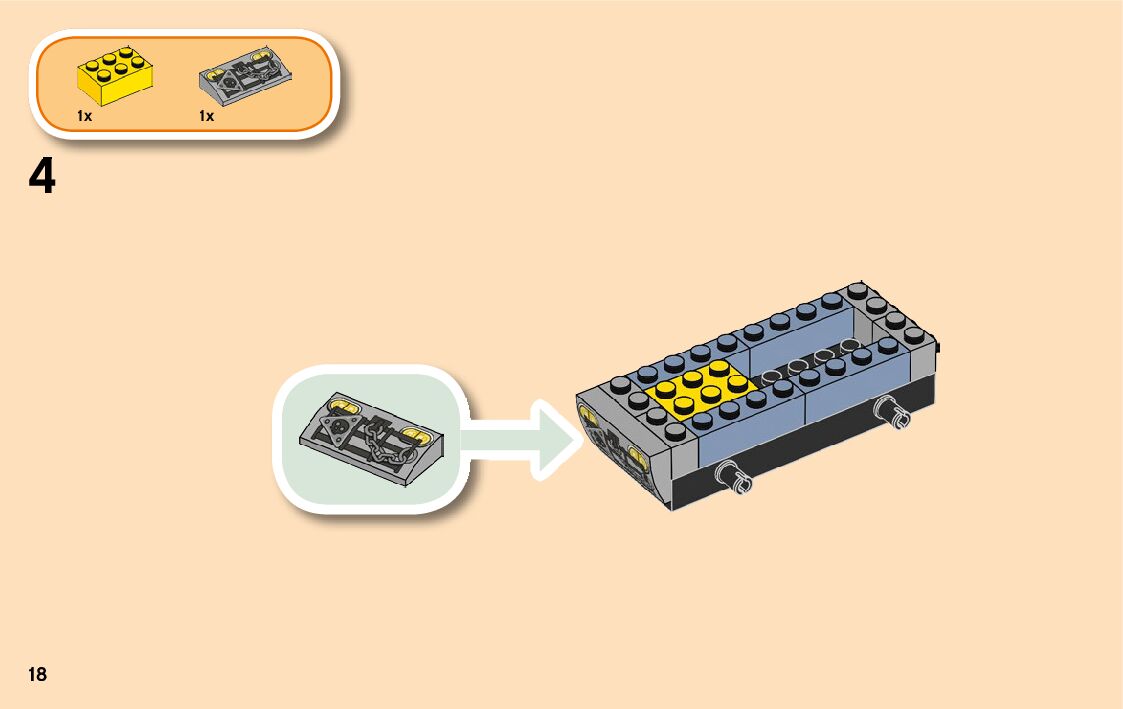 1x
1x

4

18